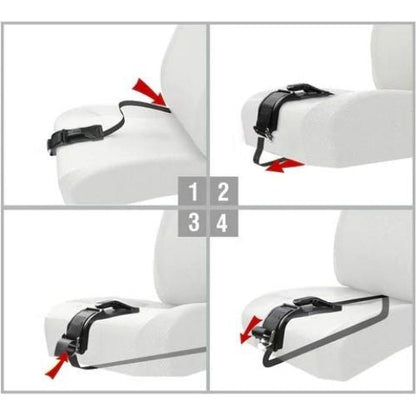 1 2
3 4